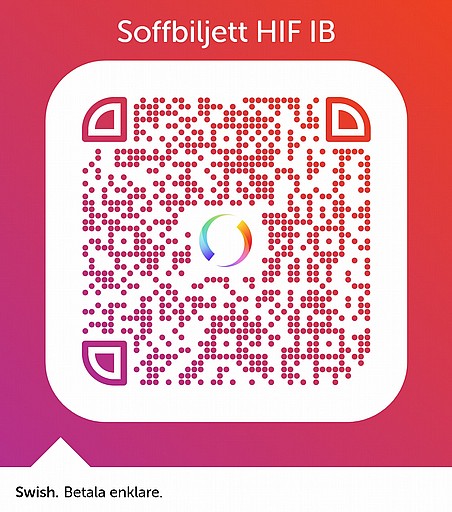 Soffbiljett HIF IB

Swish. Betala enklare.